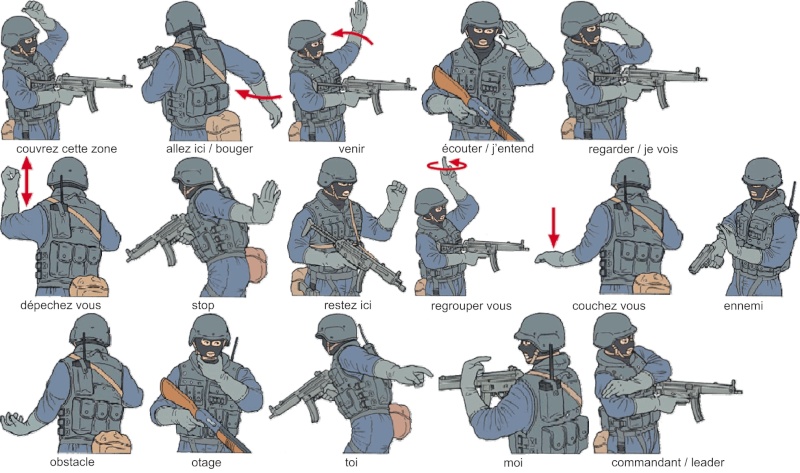 couvrez cette zone
allez ici / bouger
venir
écouter / j'entend
regarder / je vois

dépechez vous
stop
restez ici
regrouper vous
couchez vous
ennemi

obstacle
otage
toi
moi
commandant / leader