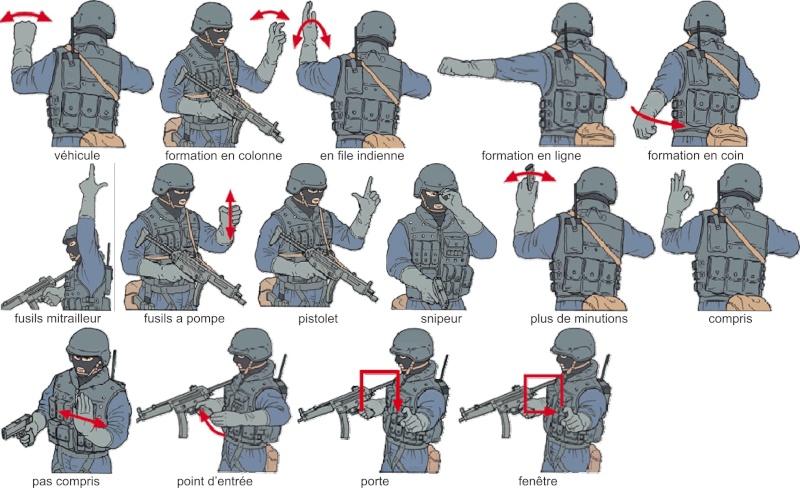 véhicule
formation en colonne
en file indienne
formation en ligne
formation en coin
fusils mitrailleur
fusils a pompe
pistolet
snipeur
plus de minutions
compris
pas compris
point d'entrée
porte
fenêtre